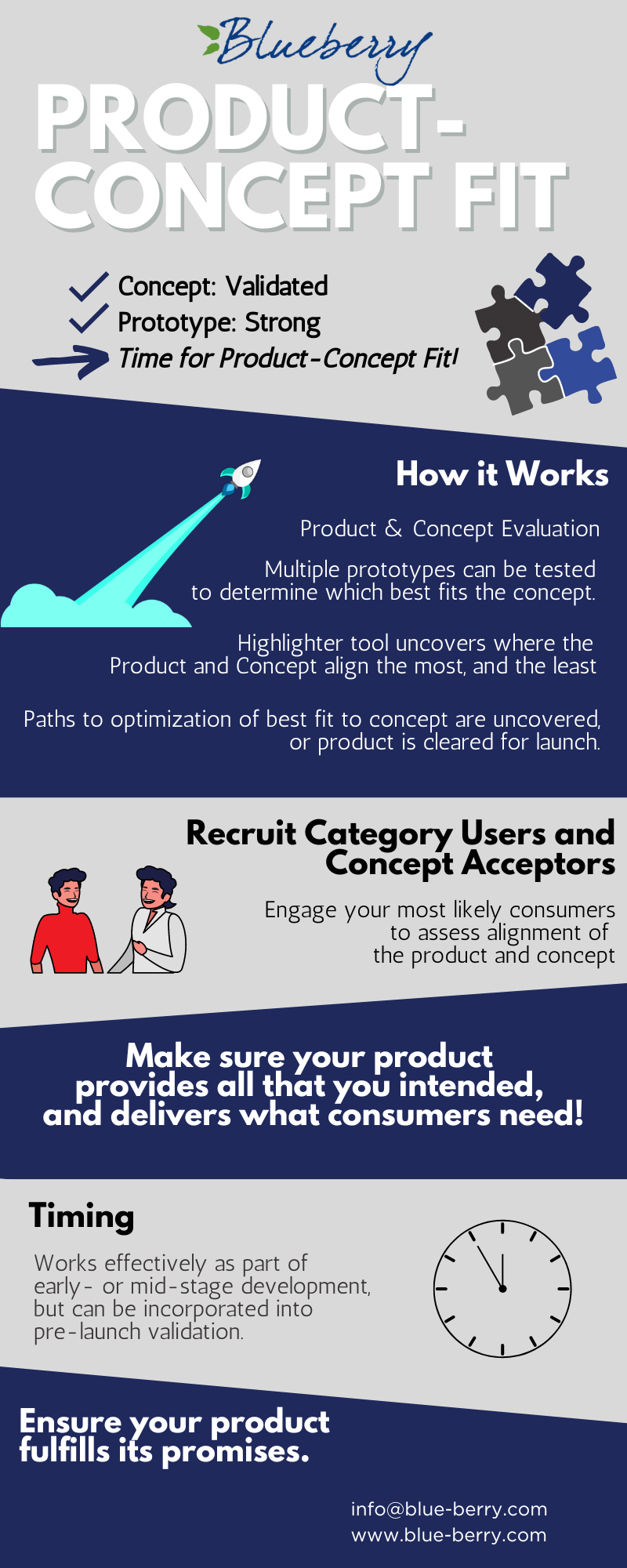 Blueberry

PRODUCT-CONCEPT FIT

Concept: Validated
Prototype: Strong
Time for Product-Concept Fit!

How it Works

Product & Concept Evaluation

Multiple prototypes can be tested to determine which best fits the concept.

Highlighter tool uncovers where the Product and Concept align the most, and the least

Paths to optimization of best fit to concept are uncovered, or product is cleared for launch.

Recruit Category Users and Concept Acceptors

Engage your most likely consumers to assess alignment of the product and concept

Make sure your product provides all that you intended, and delivers what consumers need!

Timing

Works effectively as part of early- or mid-stage development, but can be incorporated into pre-launch validation.

Ensure your product fulfills its promises.

info@blue-berry.com
www.blue-berry.com